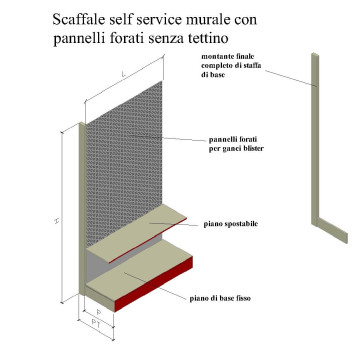 Scaffale self service murale con pannelli forati senza tettino

montante finale completo di staffa di base

L

pannelli forati per ganci blister

H

piano spostabile

piano di base fisso

P

PT