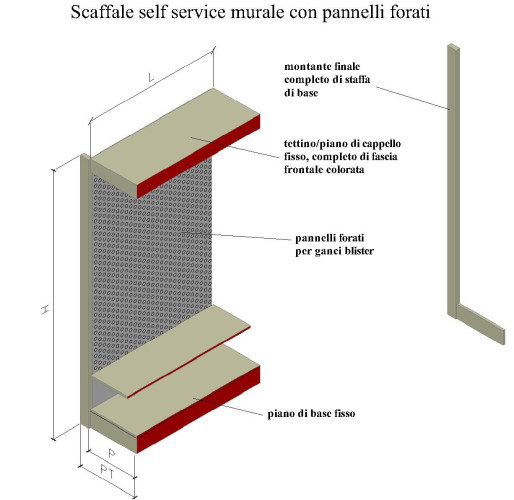 Scaffale self service murale con pannelli forati

L

montante finale completo di staffa di base

tettino/piano di cappello fisso, completo di fascia frontale colorata

pannelli forati per ganci blister

H

piano di base fisso

P

PT