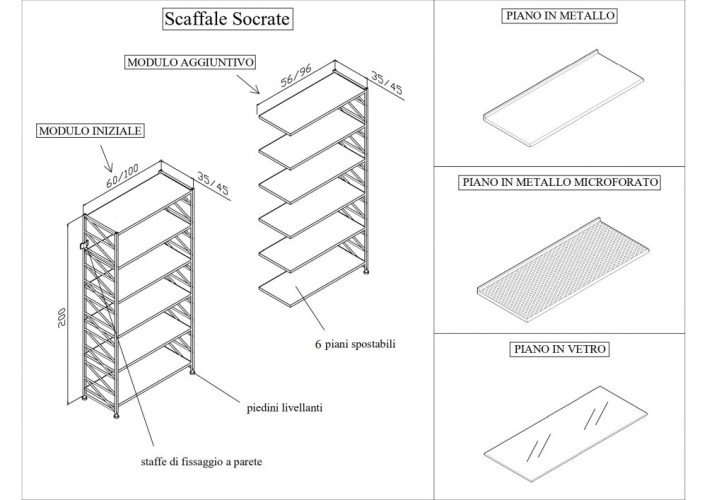 Scaffale Socrate

MODULO AGGIUNTIVO

56/96

35/45

MODULO INIZIALE

60/100

35/45

200

6 piani spostabili

piedini livellanti

staffe di fissaggio a parete

PIANO IN METALLO

PIANO IN METALLO MICROFORATO

PIANO IN VETRO