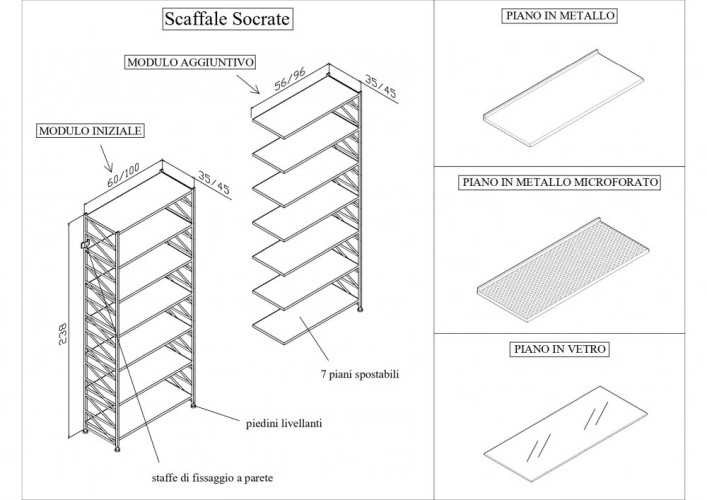 Scaffale Socrate

MODULO AGGIUNTIVO

56/96

35/45

MODULO INIZIALE

60/100

35/45

238

7 piani spostabili

piedini livellanti

staffe di fissaggio a parete

PIANO IN METALLO

PIANO IN METALLO MICROFORATO

PIANO IN VETRO