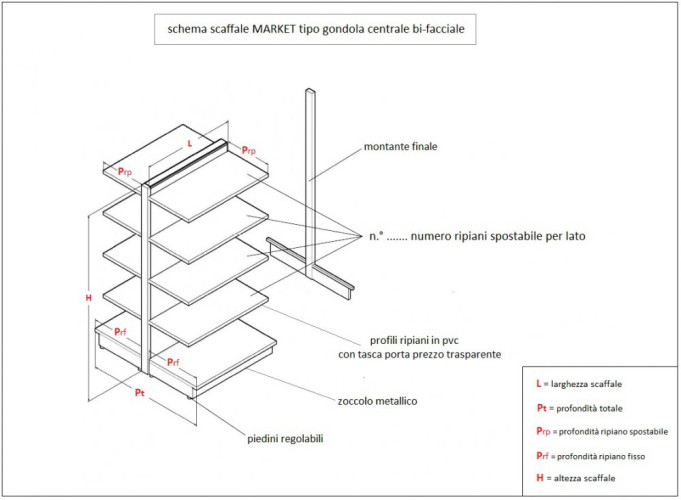 schema scaffale MARKET tipo gondola centrale bi-facciale

L

Prp

Prp

montante finale

n.° ....... numero ripiani spostabile per lato

H

Prf

Prf

Pt

profili ripiani in pvc con tasca porta prezzo trasparente

zoccolo metallico

piedini regolabili

L = larghezza scaffale

Pt = profondità totale

Prp = profondità ripiano spostabile

Prf = profondità ripiano fisso

H = altezza scaffale