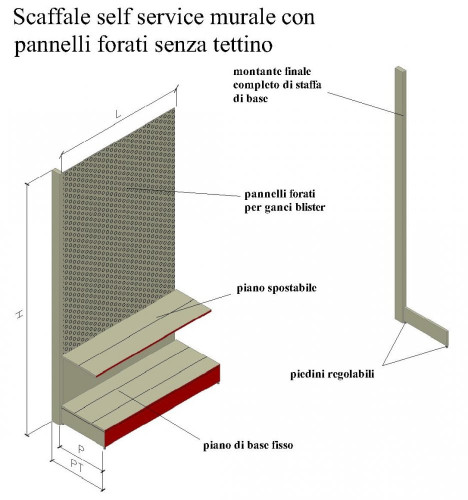 Scaffale self service murale con pannelli forati senza tettino

montante finale completo di staffa di base

L

pannelli forati per ganci blister

H

piano spostabile

piedini regolabili

piano di base fisso

P

PT